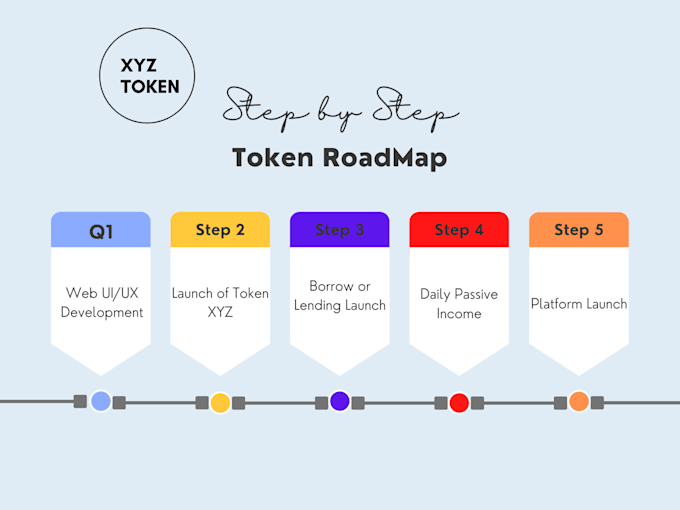 XYZ TOKEN

Step by Step

Token RoadMap

Q1

Web UI/UX Development

Step 2

Launch of Token XYZ

Step 3

Borrow or Lending Launch

Step 4

Daily Passive Income

Step 5

Platform Launch