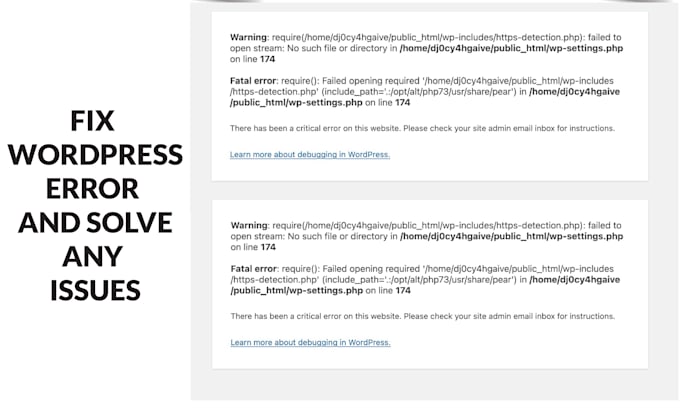 FIX WORDPRESS ERROR AND SOLVE ANY ISSUES

Warning: require(/home/dj0cy4hgaive/public_html/wp-includes/https-detection.php): failed to open stream: No such file or directory in /home/dj0cy4hgaive/public_html/wp-settings.php on line 174

Fatal error: require(): Failed opening required '/home/dj0cy4hgaive/public_html/wp-includes/https-detection.php' (include_path='.:/opt/alt/php73/usr/share/pear') in /home/dj0cy4hgaive/public_html/wp-settings.php on line 174

There has been a critical error on this website. Please check your site admin email inbox for instructions.

Learn more about debugging in WordPress.

Warning: require(/home/dj0cy4hgaive/public_html/wp-includes/https-detection.php): failed to open stream: No such file or directory in /home/dj0cy4hgaive/public_html/wp-settings.php on line 174

Fatal error: require(): Failed opening required '/home/dj0cy4hgaive/public_html/wp-includes/https-detection.php' (include_path='.:/opt/alt/php73/usr/share/pear') in /home/dj0cy4hgaive/public_html/wp-settings.php on line 174

There has been a critical error on this website. Please check your site admin email inbox for instructions.

Learn more about debugging in WordPress.