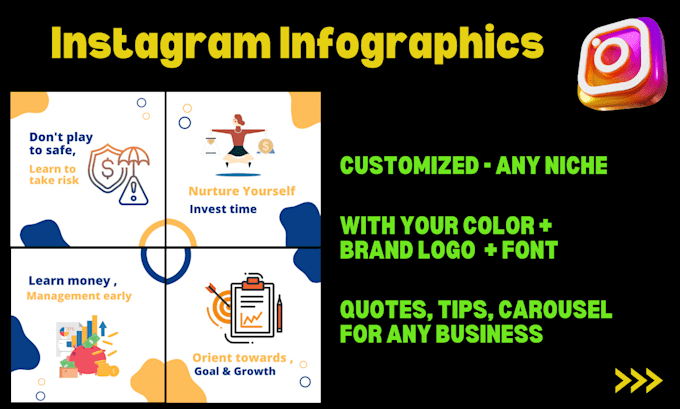 Instagram Infographics

Don't play to safe,
Learn to take risk

Nurture Yourself
Invest time

Learn money ,
Management early

Orient towards ,
Goal & Growth

CUSTOMIZED - ANY NICHE

WITH YOUR COLOR +
BRAND LOGO + FONT

QUOTES, TIPS, CAROUSEL
FOR ANY BUSINESS