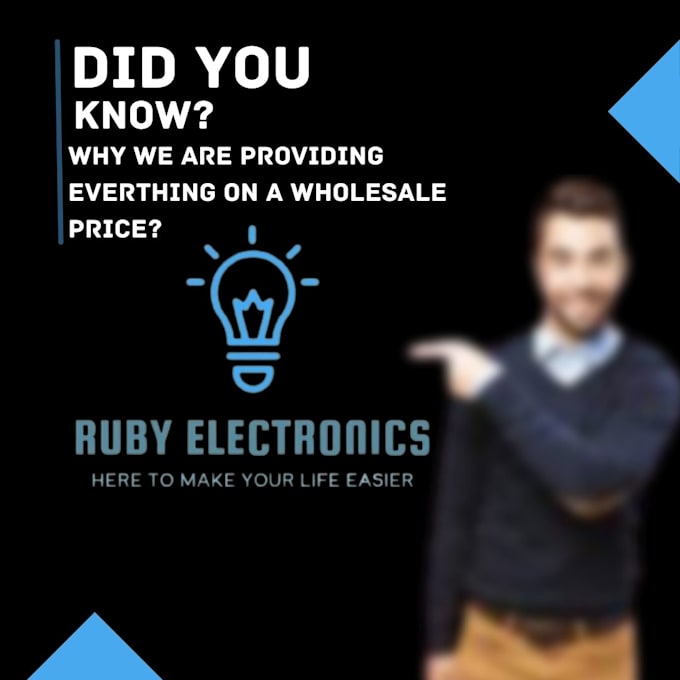 DID YOU
KNOW?
WHY WE ARE PROVIDING EVERTHING ON A WHOLESALE PRICE?

RUBY ELECTRONICS
HERE TO MAKE YOUR LIFE EASIER