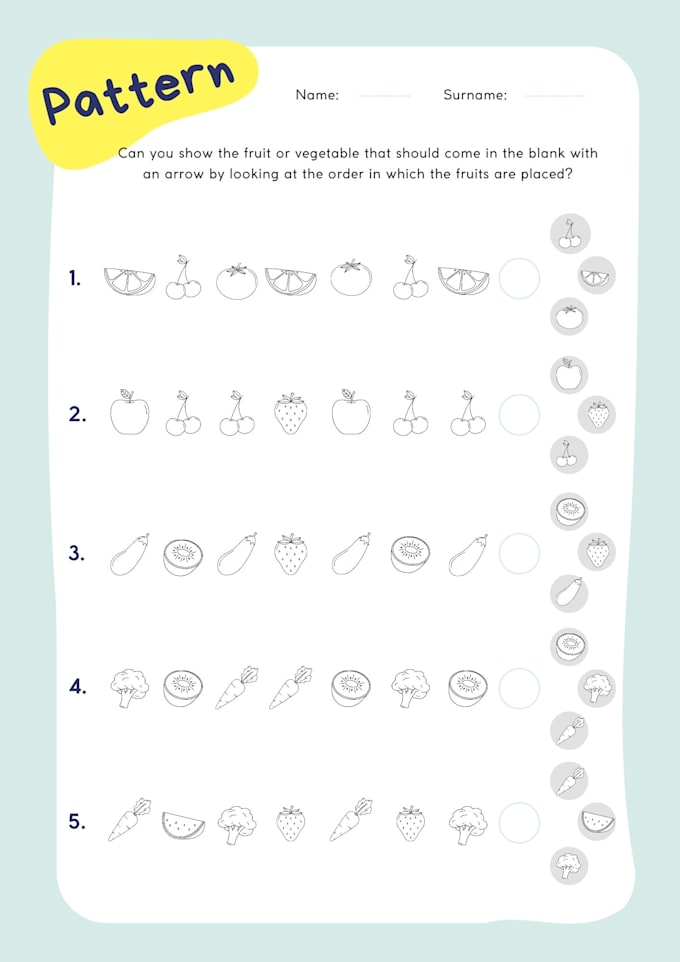 Pattern

Name: ............ Surname: ............

Can you show the fruit or vegetable that should come in the blank with an arrow by looking at the order in which the fruits are placed?

1.

2.

3.

4.

5.