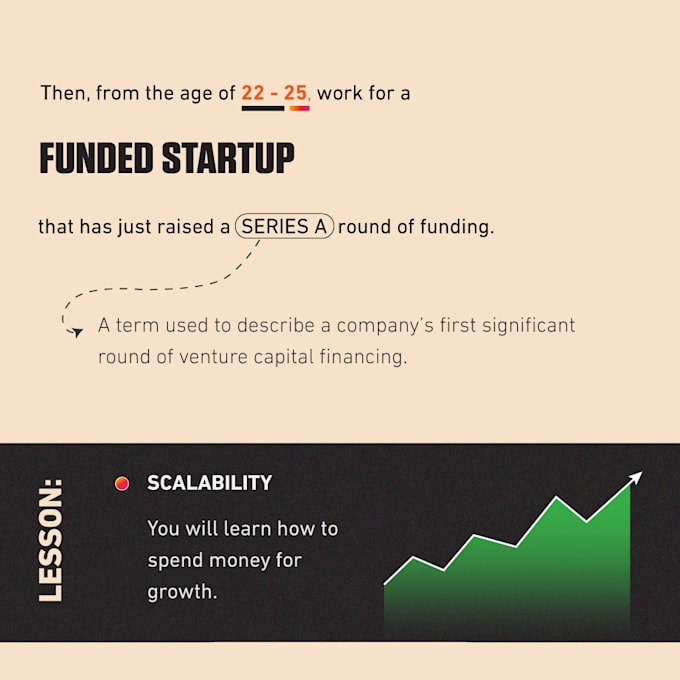 Then, from the age of 22 - 25, work for a

FUNDED STARTUP

that has just raised a SERIES A round of funding.

A term used to describe a company's first significant round of venture capital financing.

LESSON:

• SCALABILITY

You will learn how to spend money for growth.