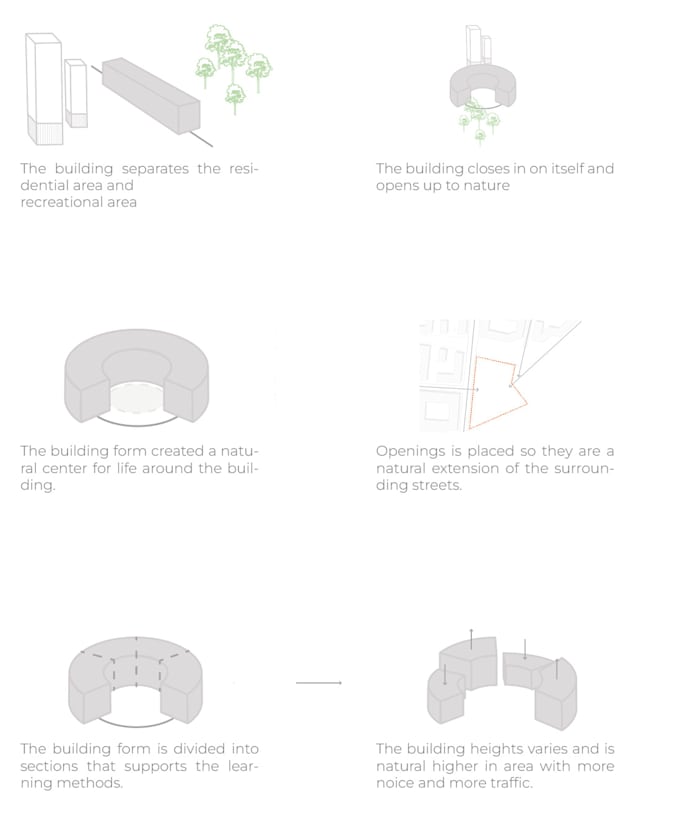 The building separates the residential area and
recreational area

The building closes in on itself and opens up to nature

The building form created a natural center for life around the building.

Openings is placed so they are a natural extension of the surrounding streets.

The building form is divided into sections that supports the learning methods.

The building heights varies and is natural higher in area with more noice and more traffic.