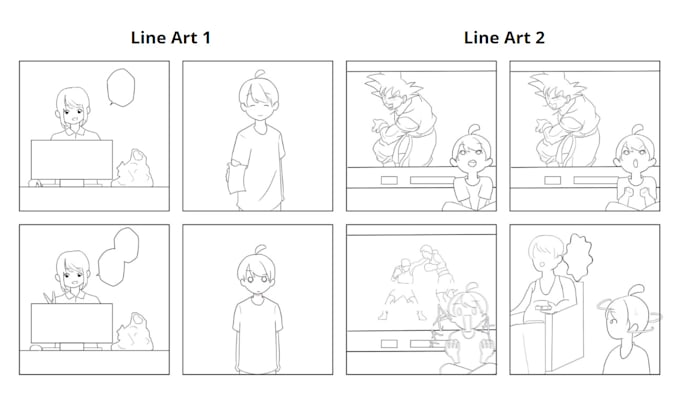 Line Art 1

Line Art 2