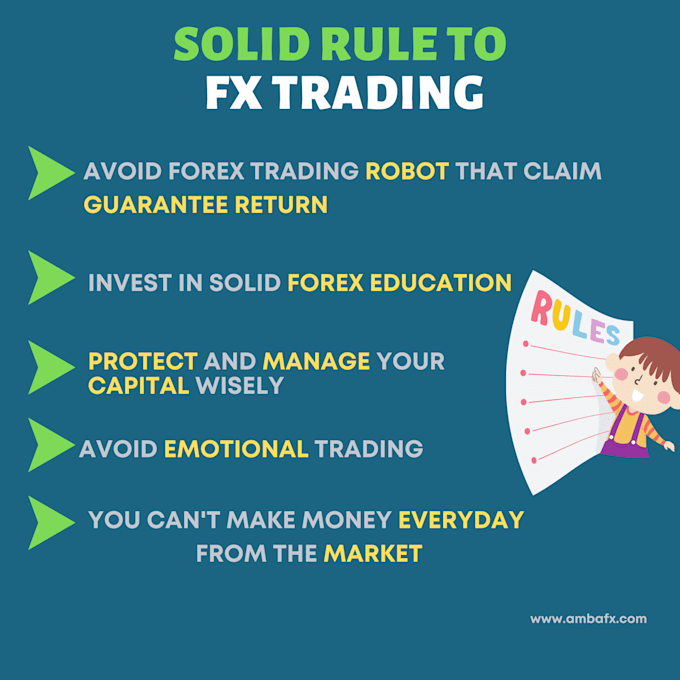 SOLID RULE TO
FX TRADING

AVOID FOREX TRADING ROBOT THAT CLAIM GUARANTEE RETURN

INVEST IN SOLID FOREX EDUCATION

PROTECT AND MANAGE YOUR CAPITAL WISELY

AVOID EMOTIONAL TRADING

YOU CAN'T MAKE MONEY EVERYDAY FROM THE MARKET

RULES

www.ambafx.com