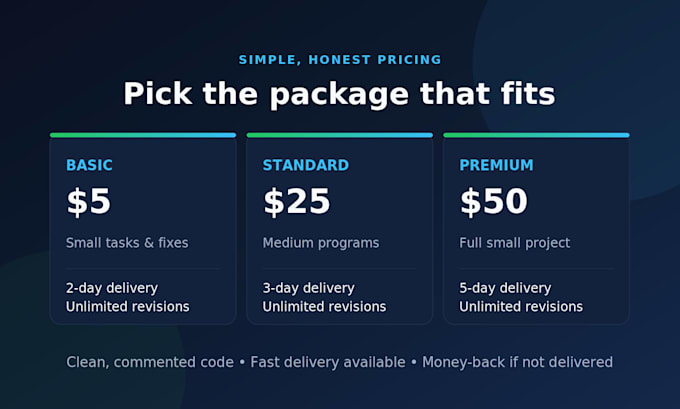 SIMPLE, HONEST PRICING

Pick the package that fits

BASIC

$5

Small tasks & fixes

2-day delivery
Unlimited revisions

STANDARD

$25

Medium programs

3-day delivery
Unlimited revisions

PREMIUM

$50

Full small project

5-day delivery
Unlimited revisions

Clean, commented code • Fast delivery available • Money-back if not delivered