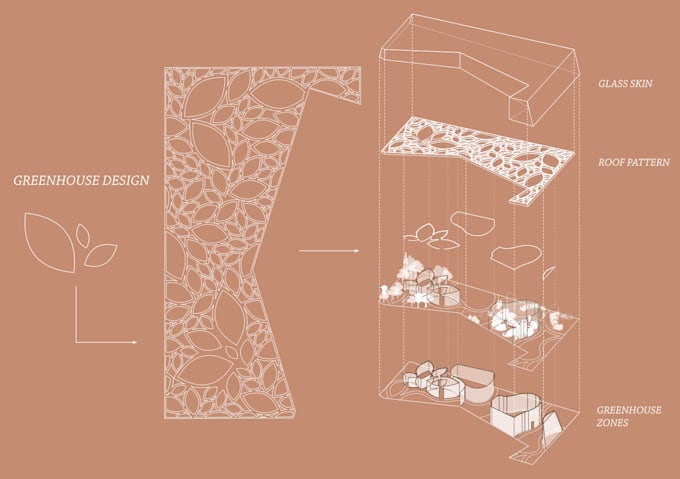 GREENHOUSE DESIGN

GLASS SKIN

ROOF PATTERN

GREENHOUSE ZONES