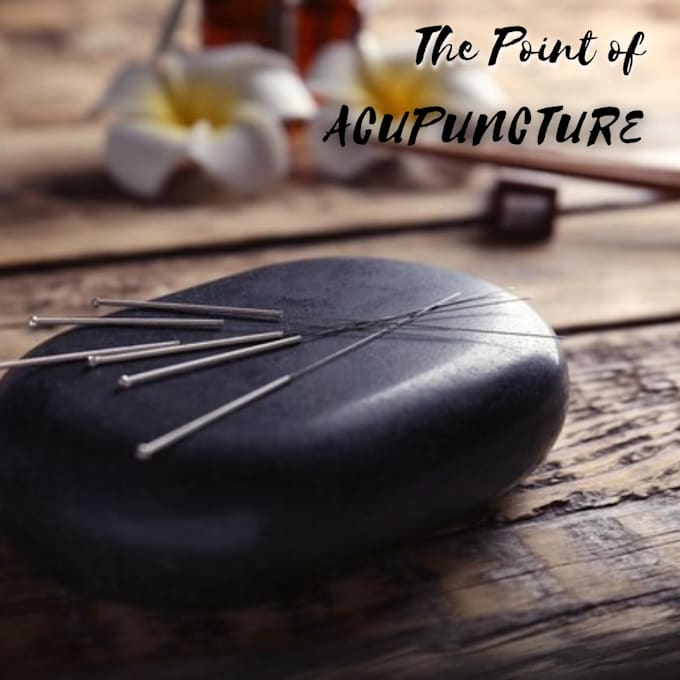 The Point of
ACUPUNCTURE