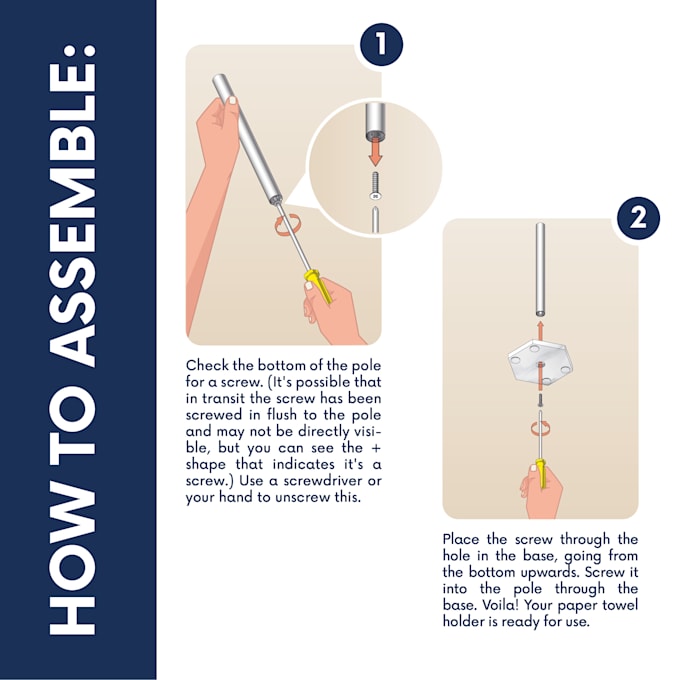 HOW TO ASSEMBLE:

1

Check the bottom of the pole for a screw. (It's possible that in transit the screw has been screwed in flush to the pole and may not be directly visible, but you can see the + shape that indicates it's a screw.) Use a screwdriver or your hand to unscrew this.

2

Place the screw through the hole in the base, going from the bottom upwards. Screw it into the pole through the base. Voila! Your paper towel holder is ready for use.