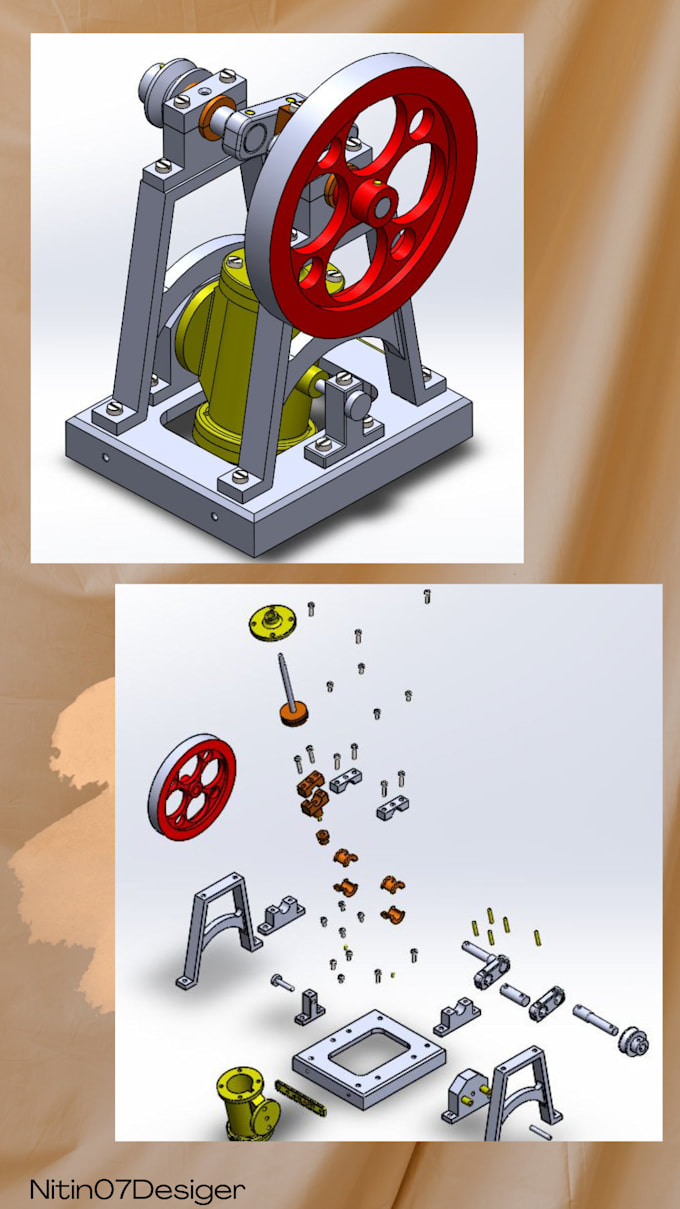 Nitin07Desiger