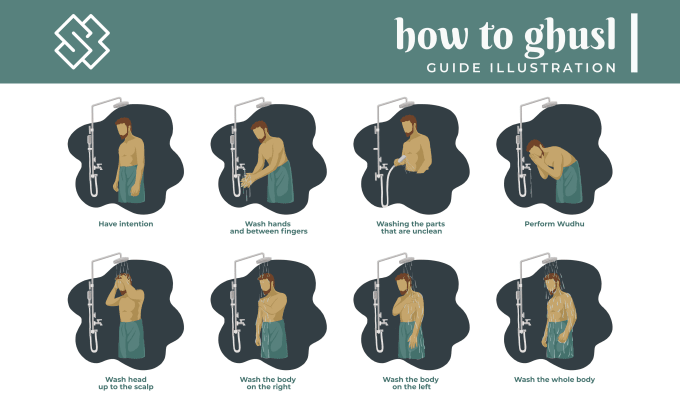 how to ghusl
GUIDE ILLUSTRATION

Have intention

Wash hands and between fingers

Washing the parts that are unclean

Perform Wudhu

Wash head up to the scalp

Wash the body on the right

Wash the body on the left

Wash the whole body