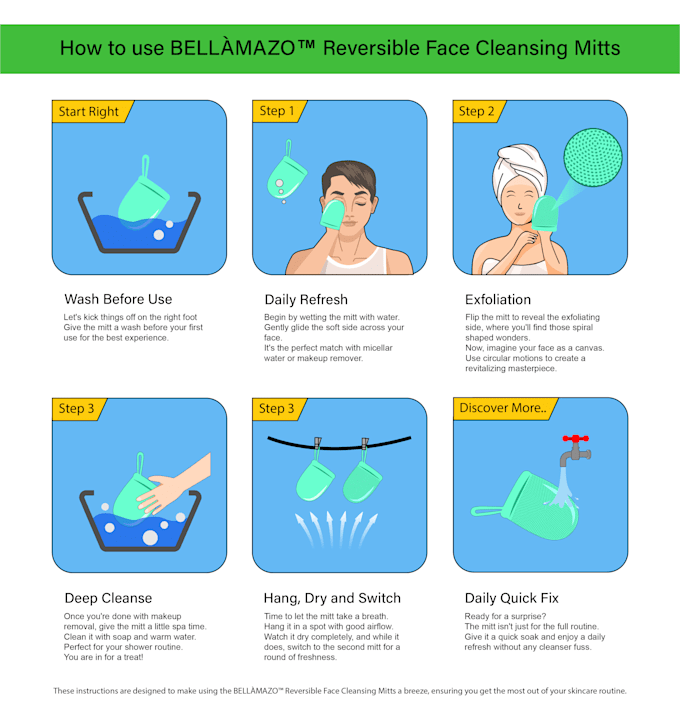 How to use BELLÀMAZO™ Reversible Face Cleansing Mitts

Start Right

Wash Before Use

Let's kick things off on the right foot
Give the mitt a wash before your first use for the best experience.

Step 1

Daily Refresh

Begin by wetting the mitt with water. Gently glide the soft side across your face.
It's the perfect match with micellar water or makeup remover.

Step 2

Exfoliation

Flip the mitt to reveal the exfoliating side, where you'll find those spiral shaped wonders.
Now, imagine your face as a canvas. Use circular motions to create a revitalizing masterpiece.

Step 3

Deep Cleanse

Once you're done with makeup removal, give the mitt a little spa time. Clean it with soap and warm water.
Perfect for your shower routine.
You are in for a treat!

Step 3

Hang, Dry and Switch

Time to let the mitt take a breath. Hang it in a spot with good airflow. Watch it dry completely, and while it does, switch to the second mitt for a round of freshness.

Discover More..

Daily Quick Fix

Ready for a surprise?
The mitt isn't just for the full routine. Give it a quick soak and enjoy a daily refresh without any cleanser fuss.

These instructions are designed to make using the BELLÀMAZO™ Reversible Face Cleansing Mitts a breeze, ensuring you get the most out of your skincare routine.