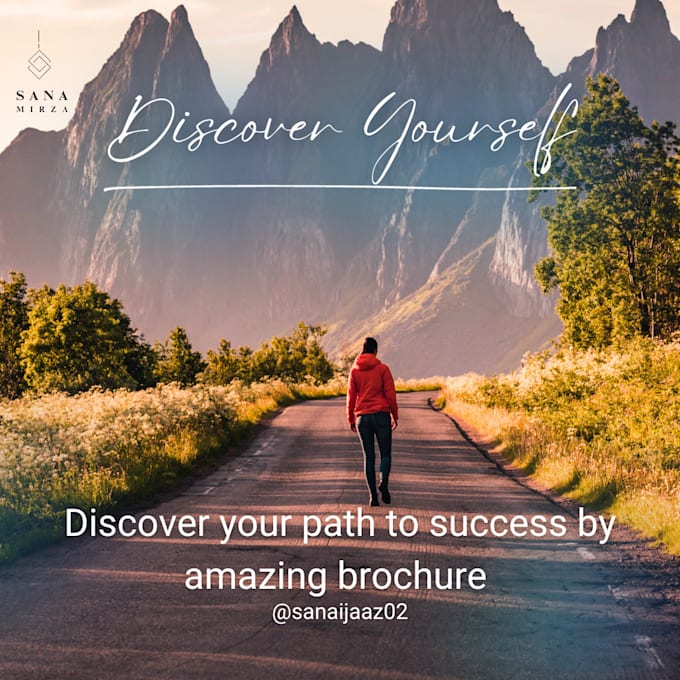 SANA
MIRZA

Discover Yourself

Discover your path to success by amazing brochure

@sanaijaaz02