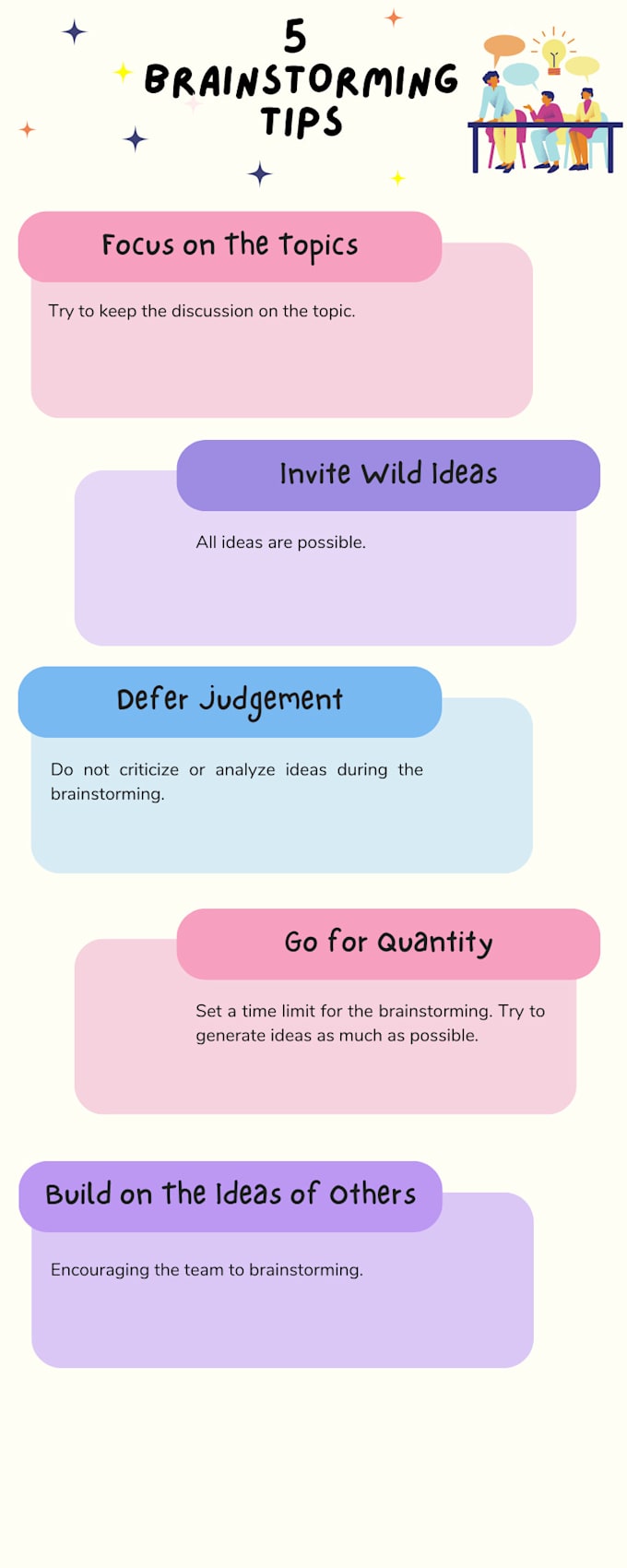 5
BRAINSTORMING
TIPS

Focus on the Topics

Try to keep the discussion on the topic.

Invite Wild Ideas

All ideas are possible.

Defer Judgement

Do not criticize or analyze ideas during the brainstorming.

Go for Quantity

Set a time limit for the brainstorming. Try to generate ideas as much as possible.

Build on the Ideas of Others

Encouraging the team to brainstorming.