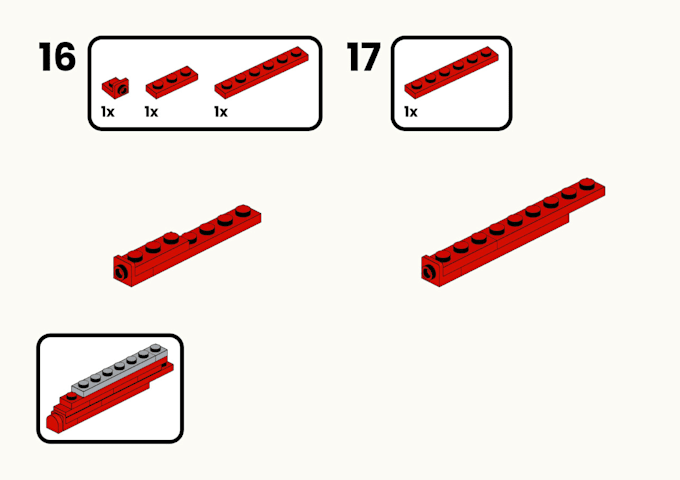 16

1x 1x 1x

17

1x