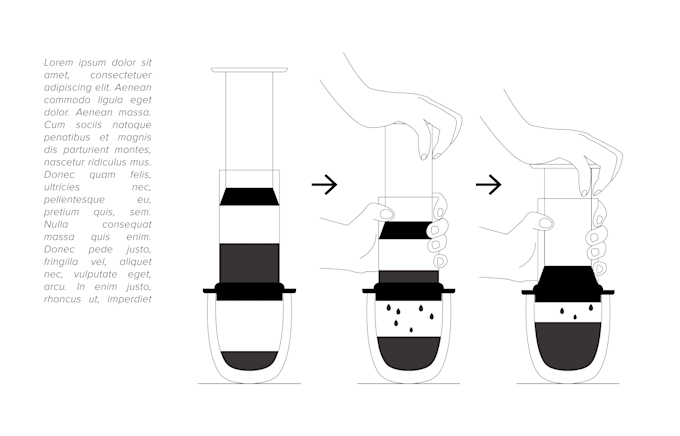 Lorem ipsum dolor sit amet, consectetuer adipiscing elit. Aenean commodo ligula eget dolor. Aenean massa. Cum sociis natoque penatibus et magnis dis parturient montes, nascetur ridiculus mus. Donec quam felis, ultricies nec, pellentesque eu, pretium quis, sem. Nulla consequat massa quis enim. Donec pede justo, fringilla vel, aliquet nec, vulputate eget, arcu. In enim justo, rhoncus ut, imperdiet