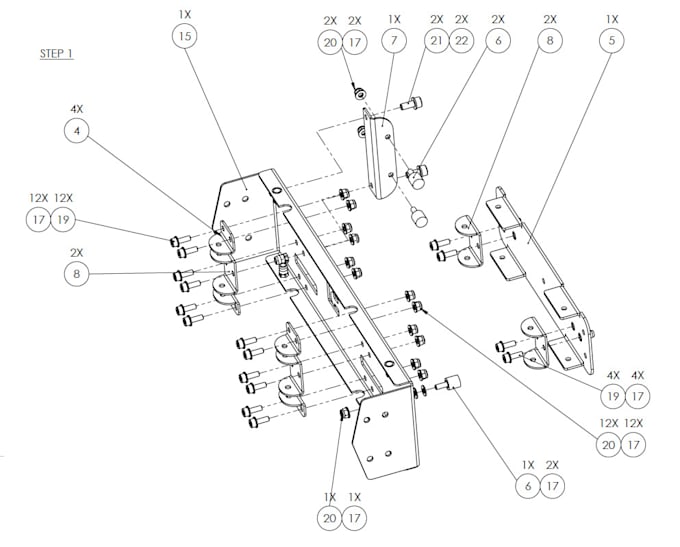 STEP 1

1X
15

2X 2X
20 17

1X
7

2X 2X
21 22

2X
6

2X
8

1X
5

4X
4

12X 12X
17 19

2X
8

4X 4X
19 17

12X 12X
20 17

1X 2X
6 17

1X 1X
20 17