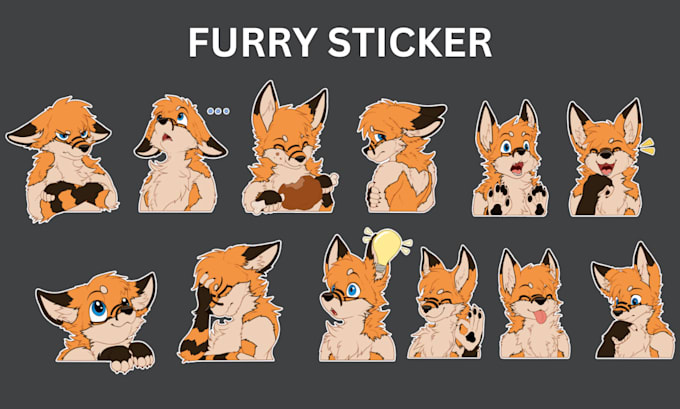 FURRY STICKER