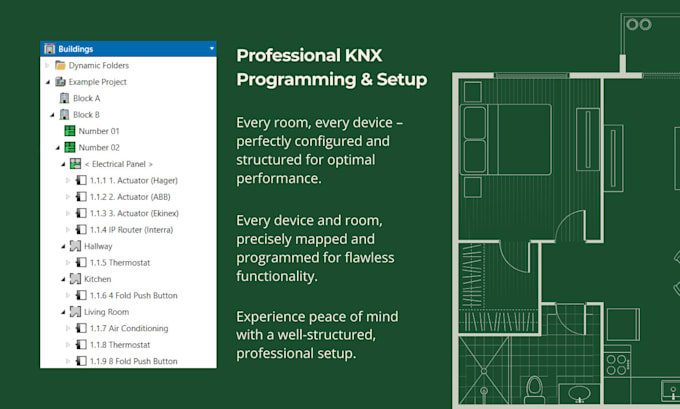 Buildings
Dynamic Folders
Example Project
Block A
Block B
Number 01
Number 02
< Electrical Panel >
1.1.1 1. Actuator (Hager)
1.1.2 2. Actuator (ABB)
1.1.3 3. Actuator (Ekinex)
1.1.4 IP Router (Interra)
Hallway
1.1.5 Thermostat
Kitchen
1.1.6 4 Fold Push Button
Living Room
1.1.7 Air Conditioning
1.1.8 Thermostat
1.1.9 8 Fold Push Button

Professional KNX Programming & Setup

Every room, every device – perfectly configured and structured for optimal performance.

Every device and room, precisely mapped and programmed for flawless functionality.

Experience peace of mind with a well-structured, professional setup.