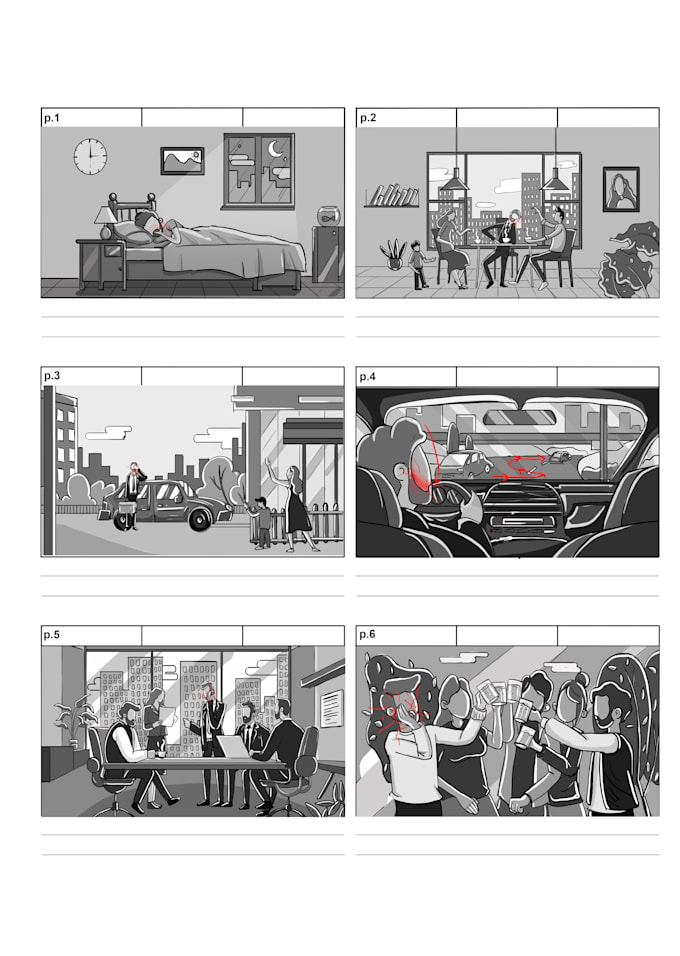 p.1

p.2

p.3

p.4

p.5

p.6