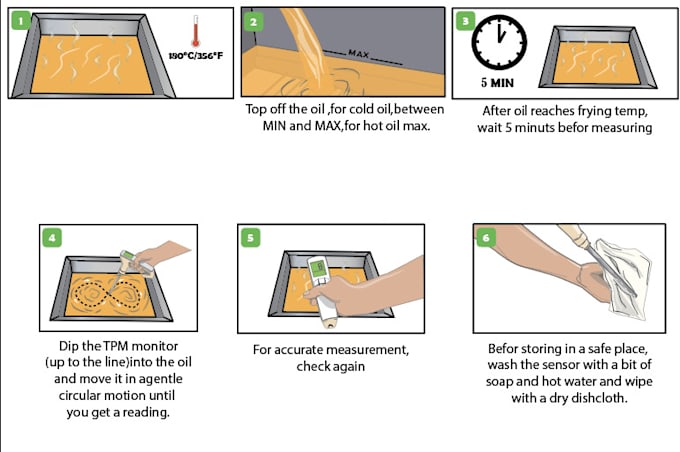 1

180°C/356°F

2

MAX

Top off the oil ,for cold oil,between MIN and MAX,for hot oil max.

3

5 MIN

After oil reaches frying temp, wait 5 minuts befor measuring

4

Dip the TPM monitor (up to the line)into the oil and move it in agentle circular motion until you get a reading.

5

For accurate measurement, check again

6

Befor storing in a safe place, wash the sensor with a bit of soap and hot water and wipe with a dry dishcloth.