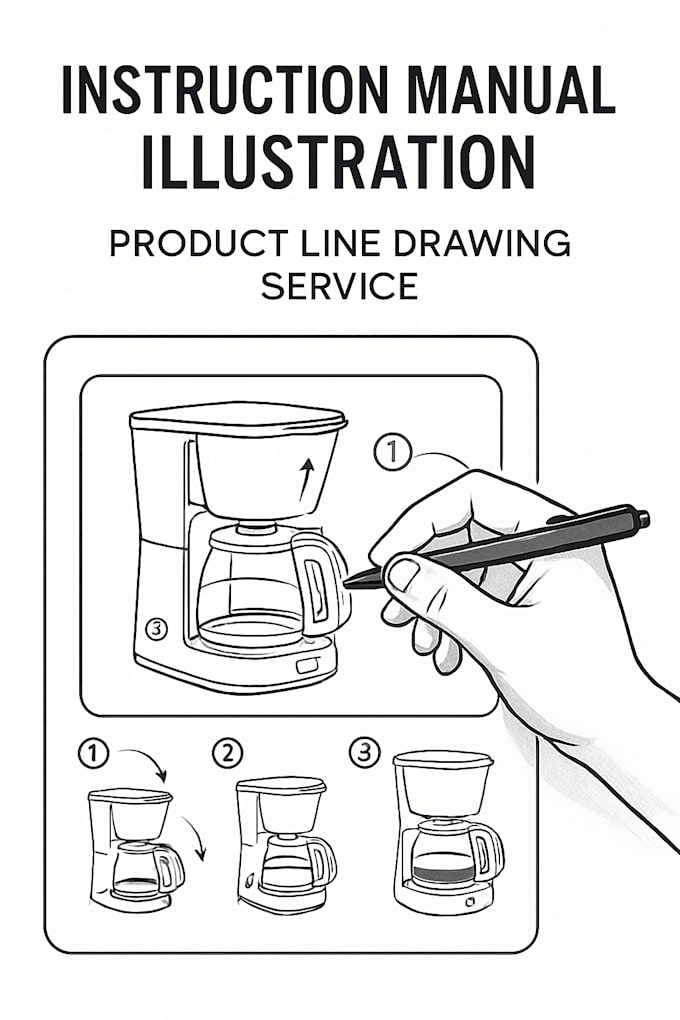 INSTRUCTION MANUAL ILLUSTRATION

PRODUCT LINE DRAWING SERVICE

1

3

1

2

3