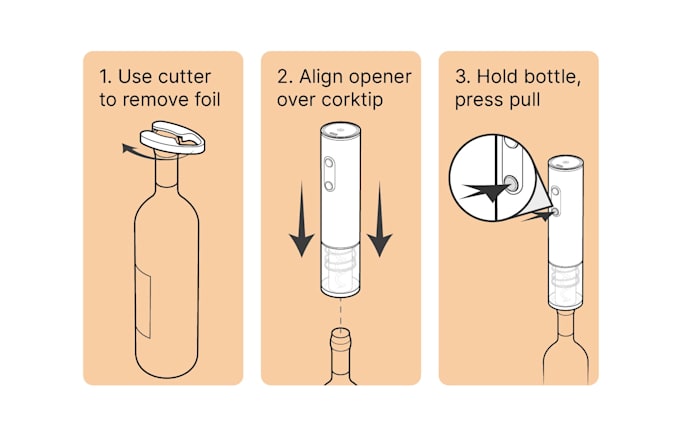 1. Use cutter to remove foil

2. Align opener over corktip

3. Hold bottle, press pull