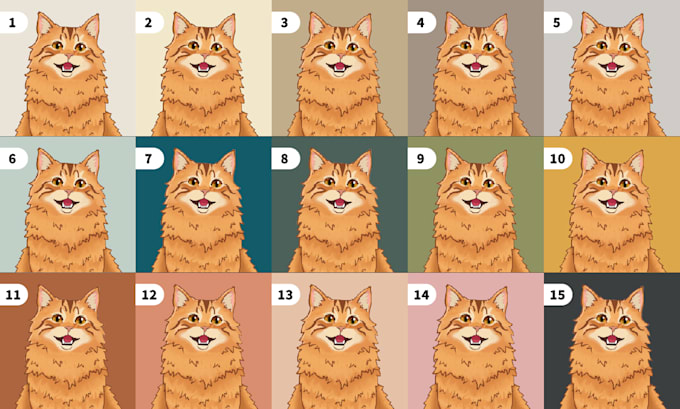 1
2
3
4
5
6
7
8
9
10
11
12
13
14
15