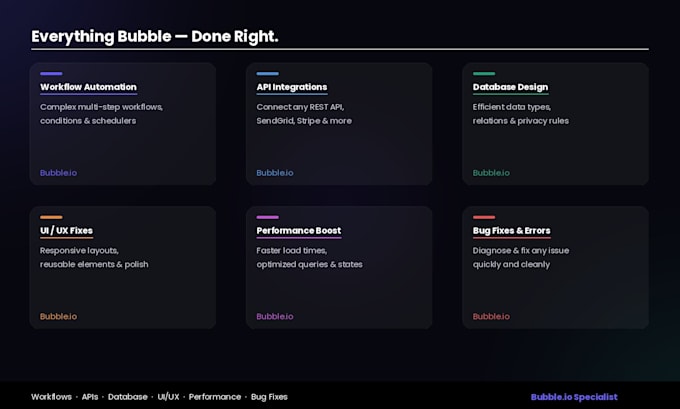 Everything Bubble — Done Right.

Workflow Automation

Complex multi-step workflows, conditions & schedulers

Bubble.io

API Integrations

Connect any REST API, SendGrid, Stripe & more

Bubble.io

Database Design

Efficient data types, relations & privacy rules

Bubble.io

UI / UX Fixes

Responsive layouts, reusable elements & polish

Bubble.io

Performance Boost

Faster load times, optimized queries & states

Bubble.io

Bug Fixes & Errors

Diagnose & fix any issue quickly and cleanly

Bubble.io

Workflows · APIs · Database · UI/UX · Performance · Bug Fixes

Bubble.io Specialist