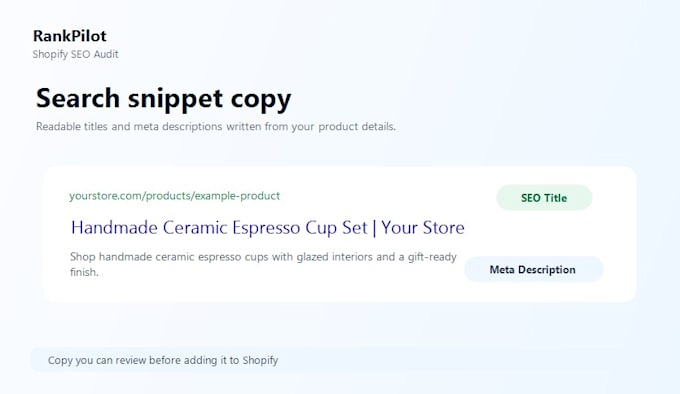 RankPilot
Shopify SEO Audit

Search snippet copy

Readable titles and meta descriptions written from your product details.

yourstore.com/products/example-product

SEO Title

Handmade Ceramic Espresso Cup Set | Your Store

Shop handmade ceramic espresso cups with glazed interiors and a gift-ready finish.

Meta Description

Copy you can review before adding it to Shopify