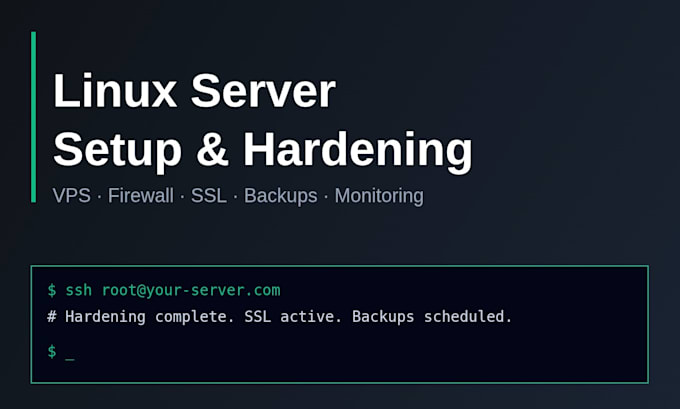 Linux Server
Setup & Hardening

VPS · Firewall · SSL · Backups · Monitoring

$ ssh root@your-server.com
# Hardening complete. SSL active. Backups scheduled.
$ _