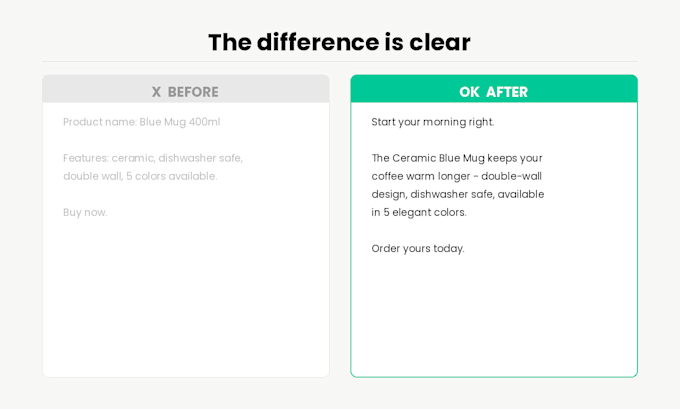 The difference is clear

X BEFORE

Product name: Blue Mug 400ml

Features: ceramic, dishwasher safe, double wall, 5 colors available.

Buy now.

OK AFTER

Start your morning right.

The Ceramic Blue Mug keeps your coffee warm longer - double-wall design, dishwasher safe, available in 5 elegant colors.

Order yours today.