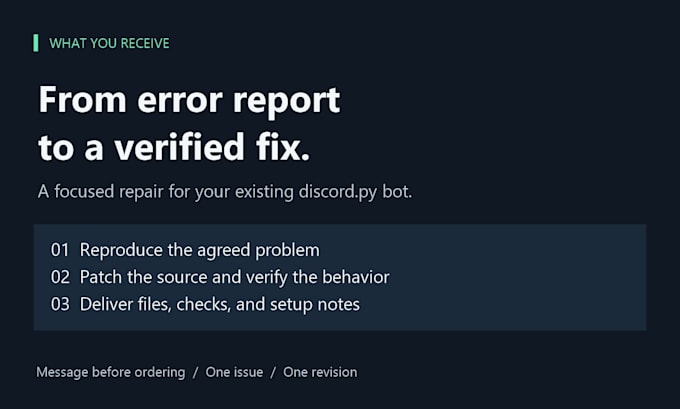 WHAT YOU RECEIVE

From error report to a verified fix.

A focused repair for your existing discord.py bot.

01 Reproduce the agreed problem
02 Patch the source and verify the behavior
03 Deliver files, checks, and setup notes

Message before ordering / One issue / One revision