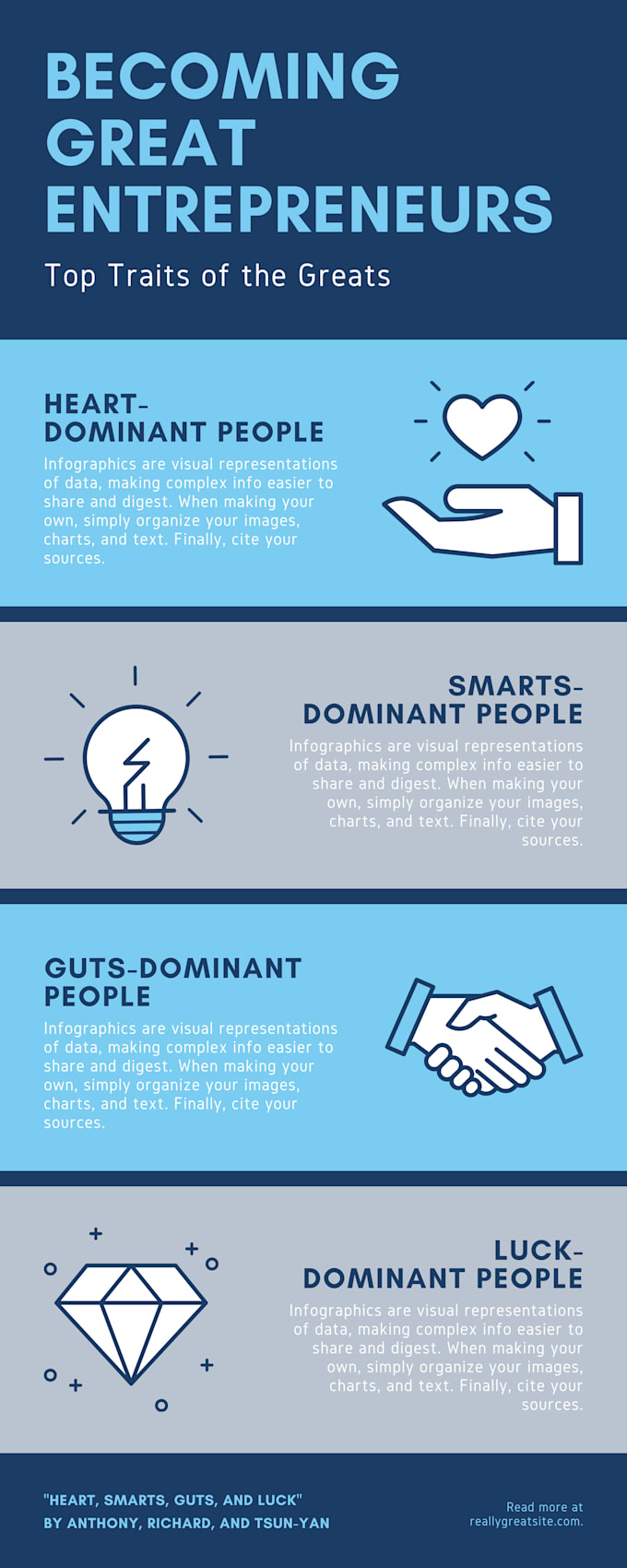 BECOMING GREAT ENTREPRENEURS

Top Traits of the Greats

HEART-DOMINANT PEOPLE

Infographics are visual representations of data, making complex info easier to share and digest. When making your own, simply organize your images, charts, and text. Finally, cite your sources.

SMARTS-DOMINANT PEOPLE

Infographics are visual representations of data, making complex info easier to share and digest. When making your own, simply organize your images, charts, and text. Finally, cite your sources.

GUTS-DOMINANT PEOPLE

Infographics are visual representations of data, making complex info easier to share and digest. When making your own, simply organize your images, charts, and text. Finally, cite your sources.

LUCK-DOMINANT PEOPLE

Infographics are visual representations of data, making complex info easier to share and digest. When making your own, simply organize your images, charts, and text. Finally, cite your sources.

"HEART, SMARTS, GUTS, AND LUCK" BY ANTHONY, RICHARD, AND TSUN-YAN

Read more at reallygreatsite.com.