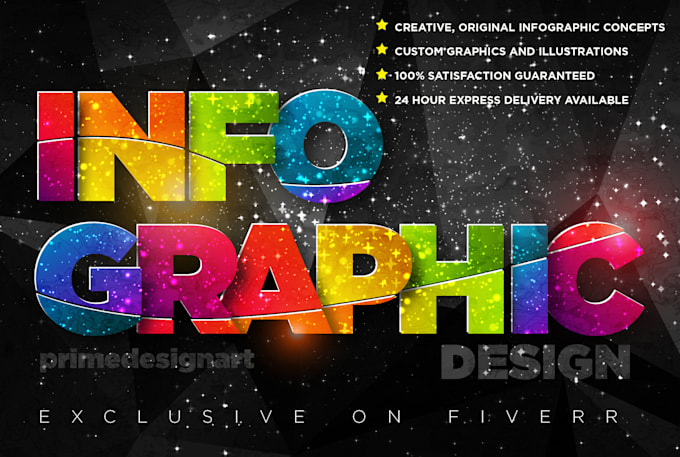 CREATIVE, ORIGINAL INFOGRAPHIC CONCEPTS
CUSTOM GRAPHICS AND ILLUSTRATIONS
100% SATISFACTION GUARANTEED
24 HOUR EXPRESS DELIVERY AVAILABLE

INFO
GRAPHIC
primedesignart
DESIGN

EXCLUSIVE ON FIVERR