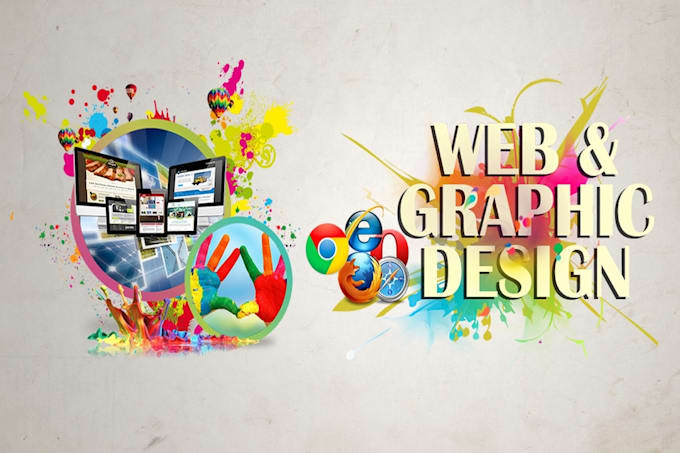 WEB &
GRAPHIC
DESIGN