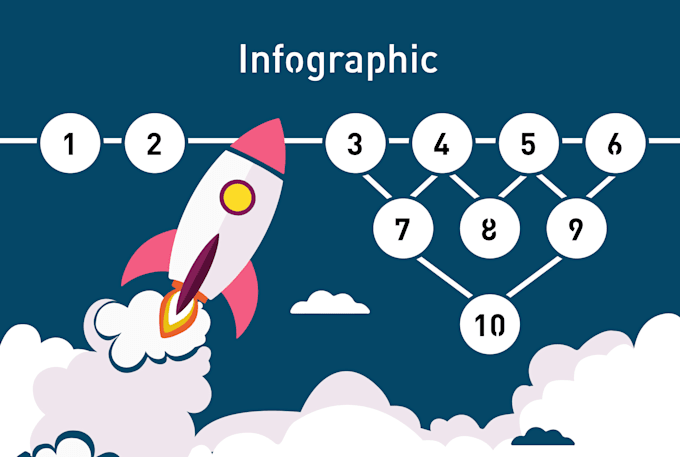 Infographic

1

2

3

4

5

6

7

8

9

10