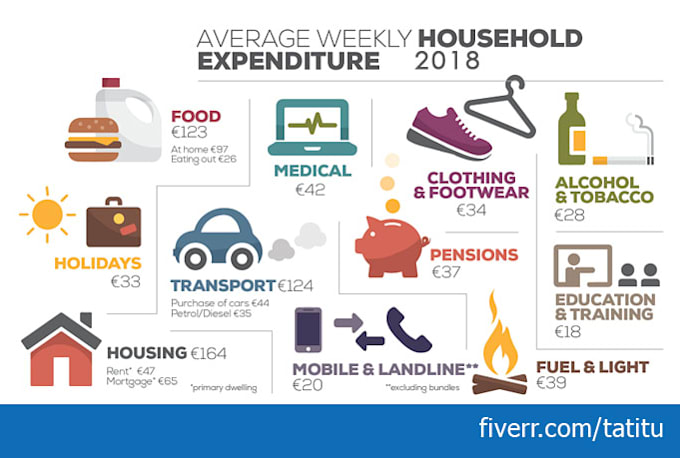 AVERAGE WEEKLY HOUSEHOLD EXPENDITURE 2018

FOOD
€123
At home €97
Eating out €26

MEDICAL
€42

CLOTHING & FOOTWEAR
€34

ALCOHOL & TOBACCO
€28

HOLIDAYS
€33

TRANSPORT €124
Purchase of cars €44
Petrol/Diesel €35

PENSIONS
€37

EDUCATION & TRAINING
€18

HOUSING €164
Rent* €47
Mortgage* €65
*primary dwelling

MOBILE & LANDLINE**
€20
**excluding bundles

FUEL & LIGHT
€39

fiverr.com/tatitu