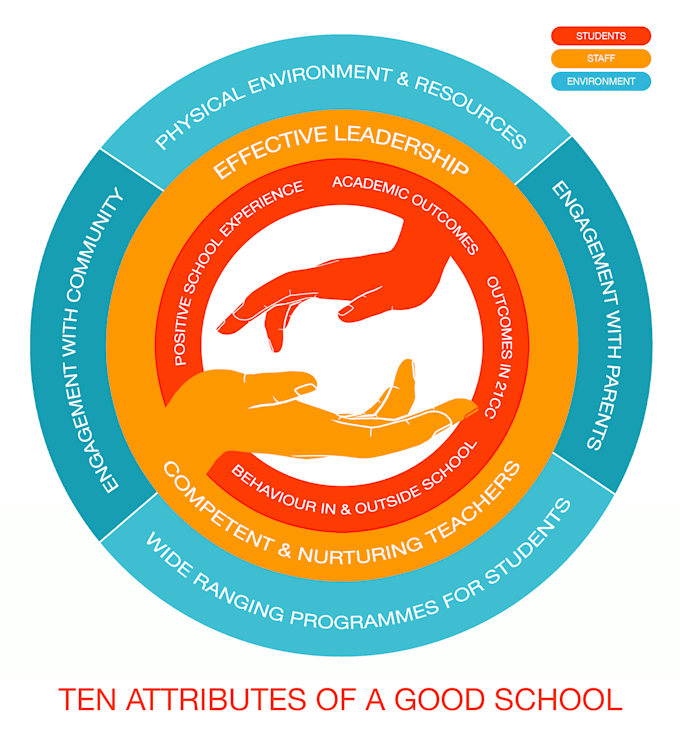 STUDENTS
STAFF
ENVIRONMENT

PHYSICAL ENVIRONMENT & RESOURCES

ENGAGEMENT WITH PARENTS

WIDE RANGING PROGRAMMES FOR STUDENTS

ENGAGEMENT WITH COMMUNITY

EFFECTIVE LEADERSHIP

COMPETENT & NURTURING TEACHERS

POSITIVE SCHOOL EXPERIENCE

ACADEMIC OUTCOMES

OUTCOMES IN 21CC

BEHAVIOUR IN & OUTSIDE SCHOOL

TEN ATTRIBUTES OF A GOOD SCHOOL