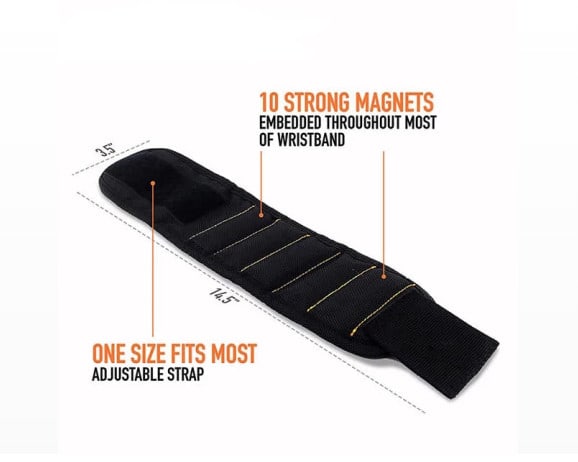 10 STRONG MAGNETS
EMBEDDED THROUGHOUT MOST OF WRISTBAND

3.5"

14.5"

ONE SIZE FITS MOST
ADJUSTABLE STRAP