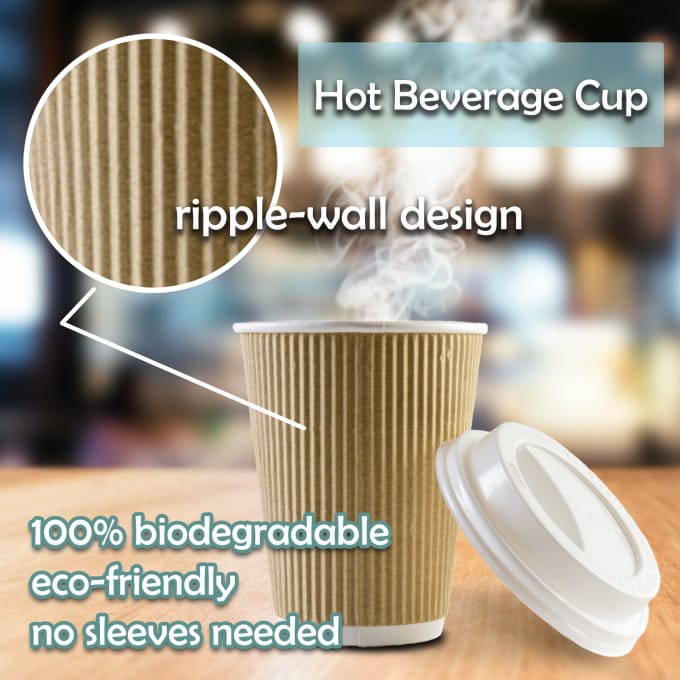 Hot Beverage Cup

ripple-wall design

100% biodegradable
eco-friendly
no sleeves needed