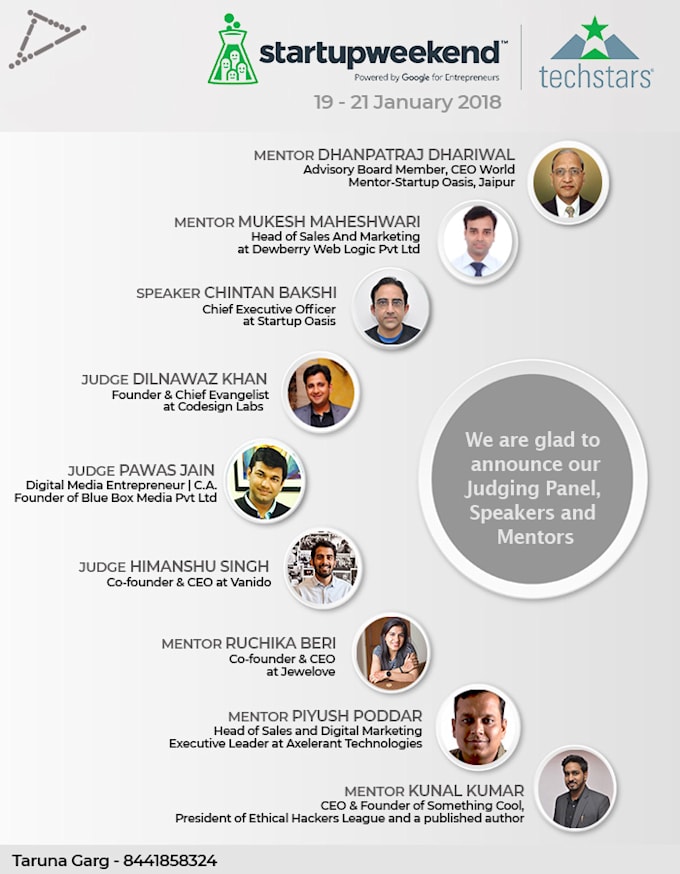 startupweekend™
Powered by Google for Entrepreneurs

techstars

19 - 21 January 2018

MENTOR DHANPATRAJ DHARIWAL
Advisory Board Member, CEO World
Mentor-Startup Oasis, Jaipur

MENTOR MUKESH MAHESHWARI
Head of Sales And Marketing
at Dewberry Web Logic Pvt Ltd

SPEAKER CHINTAN BAKSHI
Chief Executive Officer
at Startup Oasis

JUDGE DILNAWAZ KHAN
Founder & Chief Evangelist
at Codesign Labs

JUDGE PAWAS JAIN
Digital Media Entrepreneur | C.A.
Founder of Blue Box Media Pvt Ltd

JUDGE HIMANSHU SINGH
Co-founder & CEO at Vanido

MENTOR RUCHIKA BERI
Co-founder & CEO
at Jewelove

MENTOR PIYUSH PODDAR
Head of Sales and Digital Marketing
Executive Leader at Axelerant Technologies

MENTOR KUNAL KUMAR
CEO & Founder of Something Cool,
President of Ethical Hackers League and a published author

We are glad to announce our Judging Panel, Speakers and Mentors

Taruna Garg - 8441858324