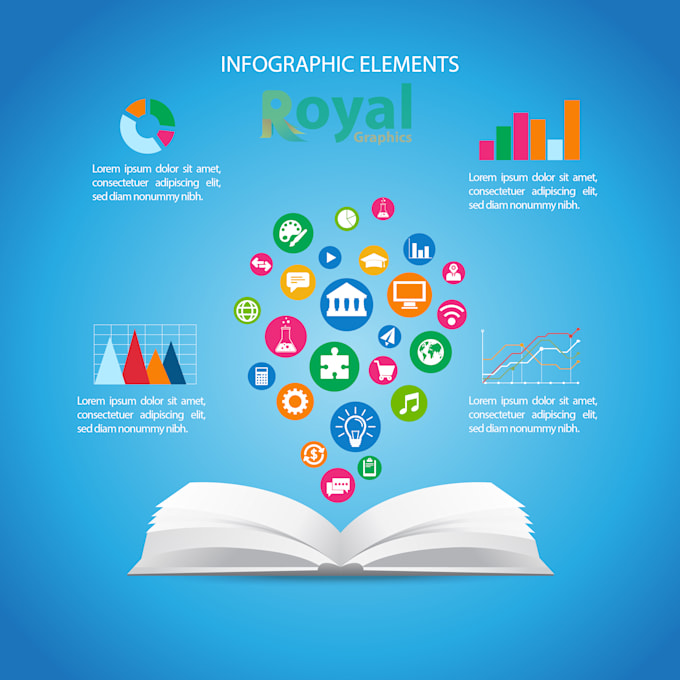 INFOGRAPHIC ELEMENTS

Royal
Graphics

Lorem ipsum dolor sit amet, consectetuer adipiscing elit, sed diam nonummy nibh.

Lorem ipsum dolor sit amet, consectetuer adipiscing elit, sed diam nonummy nibh.

Lorem ipsum dolor sit amet, consectetuer adipiscing elit, sed diam nonummy nibh.

Lorem ipsum dolor sit amet, consectetuer adipiscing elit, sed diam nonummy nibh.