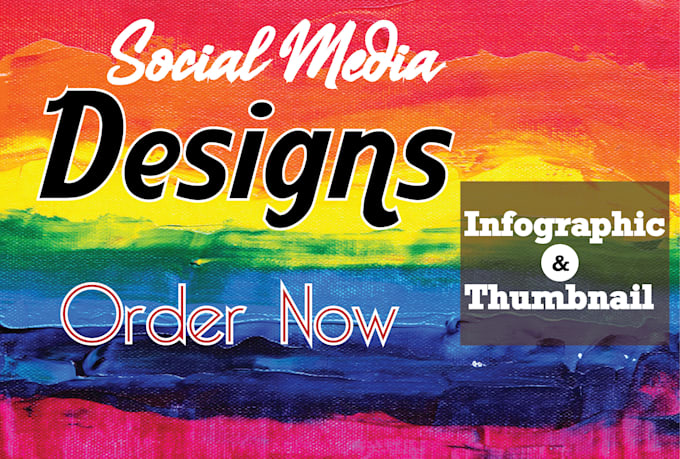 Social Media
Designs

Infographic
&
Thumbnail

Order Now