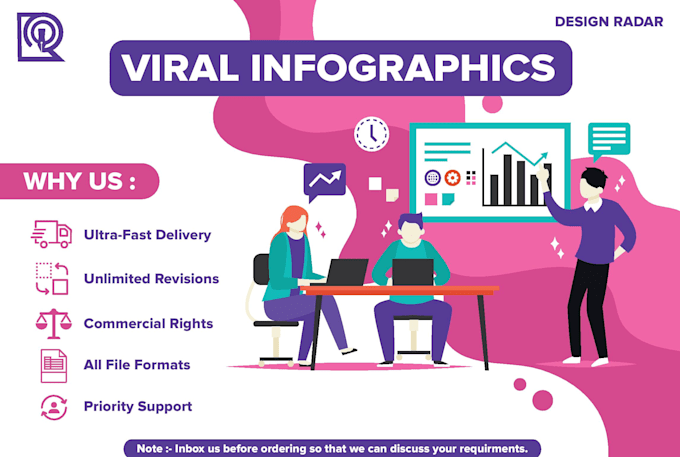 DESIGN RADAR

VIRAL INFOGRAPHICS

WHY US :

Ultra-Fast Delivery

Unlimited Revisions

Commercial Rights

All File Formats

Priority Support

Note :- Inbox us before ordering so that we can discuss your requirments.