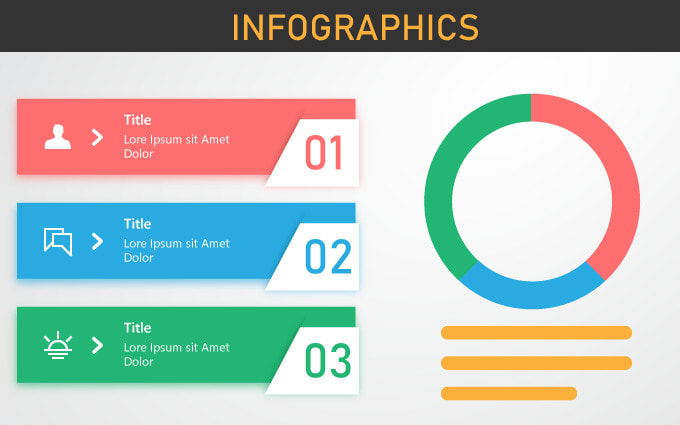 INFOGRAPHICS

Title
Lore Ipsum sit Amet Dolor
01

Title
Lore Ipsum sit Amet Dolor
02

Title
Lore Ipsum sit Amet Dolor
03