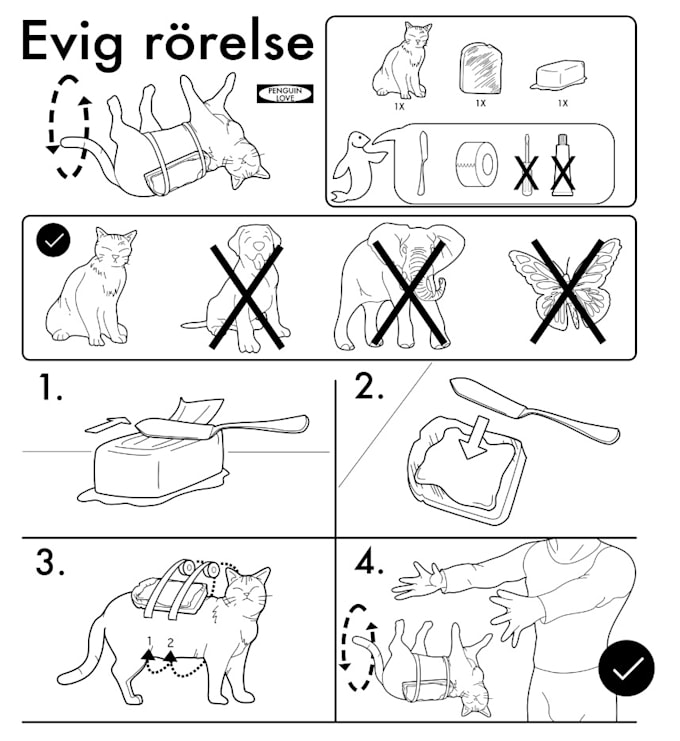 Evig rörelse

PENGUIN LOVE

1X
1X
1X

1.
2.
3.
1 2
4.