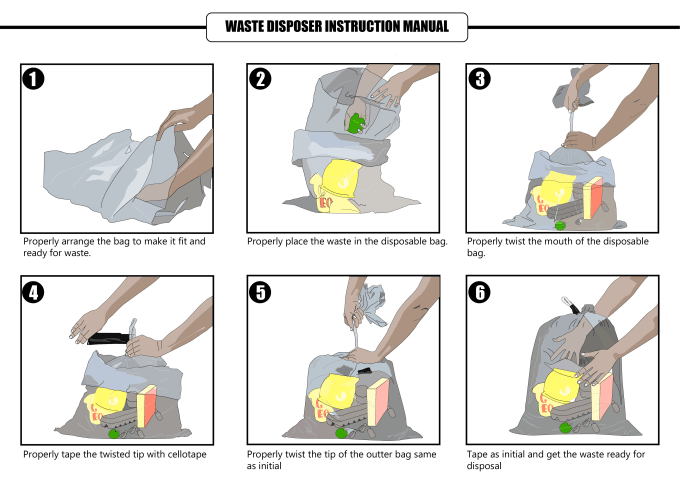 WASTE DISPOSER INSTRUCTION MANUAL

1

Properly arrange the bag to make it fit and ready for waste.

2

Properly place the waste in the disposable bag.

3

Properly twist the mouth of the disposable bag.

4

Properly tape the twisted tip with cellotape

5

Properly twist the tip of the outter bag same as initial

6

Tape as initial and get the waste ready for disposal