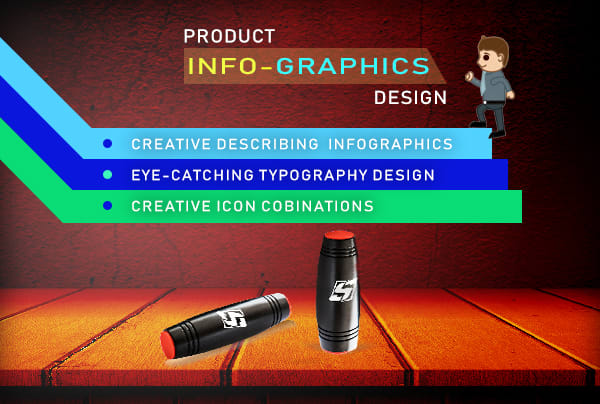 PRODUCT
INFO-GRAPHICS
DESIGN

CREATIVE DESCRIBING INFOGRAPHICS
EYE-CATCHING TYPOGRAPHY DESIGN
CREATIVE ICON COBINATIONS