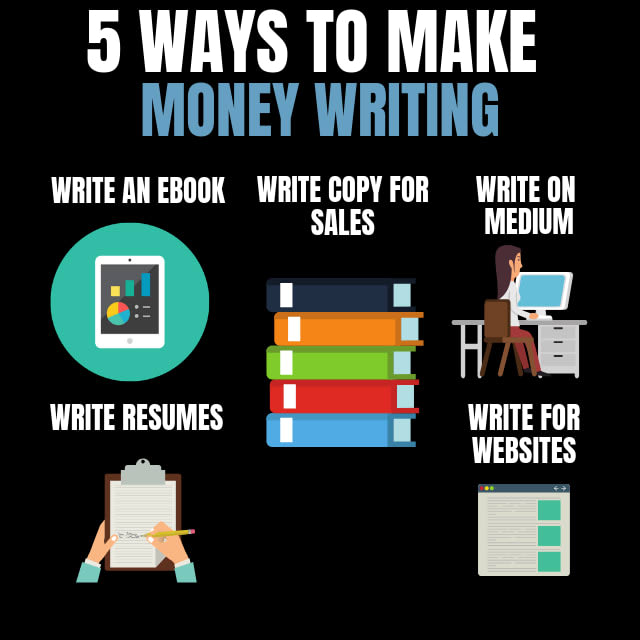 5 WAYS TO MAKE
MONEY WRITING

WRITE AN EBOOK

WRITE COPY FOR SALES

WRITE ON MEDIUM

WRITE RESUMES

WRITE FOR WEBSITES